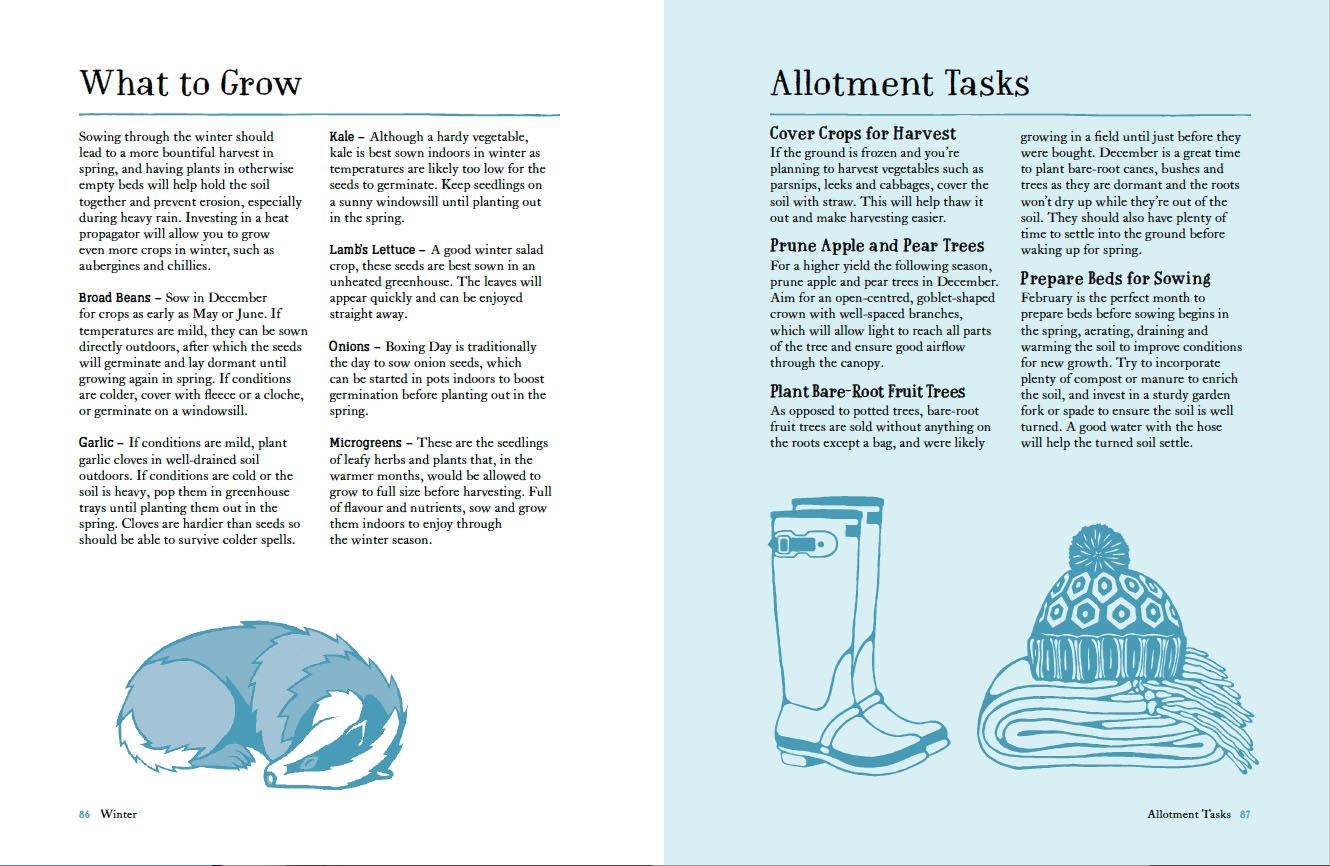 What to Grow

Sowing through the winter should lead to a more bountiful harvest in spring, and having plants in otherwise empty beds will help hold the soil together and prevent erosion, especially during heavy rain. Investing in a heat propagator will allow you to grow even more crops in winter, such as aubergines and chillies.

Broad Beans – Sow in December for crops as early as May or June. If temperatures are mild, they can be sown directly outdoors, after which the seeds will germinate and lay dormant until growing again in spring. If conditions are colder, cover with fleece or a cloche, or germinate on a windowsill.

Garlic – If conditions are mild, plant garlic cloves in well-drained soil outdoors. If conditions are cold or the soil is heavy, pop them in greenhouse trays until planting them out in the spring. Cloves are hardier than seeds so should be able to survive colder spells.

Kale – Although a hardy vegetable, kale is best sown indoors in winter as temperatures are likely too low for the seeds to germinate. Keep seedlings on a sunny windowsill until planting out in the spring.

Lamb's Lettuce – A good winter salad crop, these seeds are best sown in an unheated greenhouse. The leaves will appear quickly and can be enjoyed straight away.

Onions – Boxing Day is traditionally the day to sow onion seeds, which can be started in pots indoors to boost germination before planting out in the spring.

Microgreens – These are the seedlings of leafy herbs and plants that, in the warmer months, would be allowed to grow to full size before harvesting. Full of flavour and nutrients, sow and grow them indoors to enjoy through the winter season.

86 Winter

Allotment Tasks

Cover Crops for Harvest
If the ground is frozen and you're planning to harvest vegetables such as parsnips, leeks and cabbages, cover the soil with straw. This will help thaw it out and make harvesting easier.

Prune Apple and Pear Trees
For a higher yield the following season, prune apple and pear trees in December. Aim for an open-centred, goblet-shaped crown with well-spaced branches, which will allow light to reach all parts of the tree and ensure good airflow through the canopy.

Plant Bare-Root Fruit Trees
As opposed to potted trees, bare-root fruit trees are sold without anything on the roots except a bag, and were likely growing in a field until just before they were bought. December is a great time to plant bare-root canes, bushes and trees as they are dormant and the roots won't dry up while they're out of the soil. They should also have plenty of time to settle into the ground before waking up for spring.

Prepare Beds for Sowing
February is the perfect month to prepare beds before sowing begins in the spring, aerating, draining and warming the soil to improve conditions for new growth. Try to incorporate plenty of compost or manure to enrich the soil, and invest in a sturdy garden fork or spade to ensure the soil is well turned. A good water with the hose will help the turned soil settle.

Allotment Tasks 87